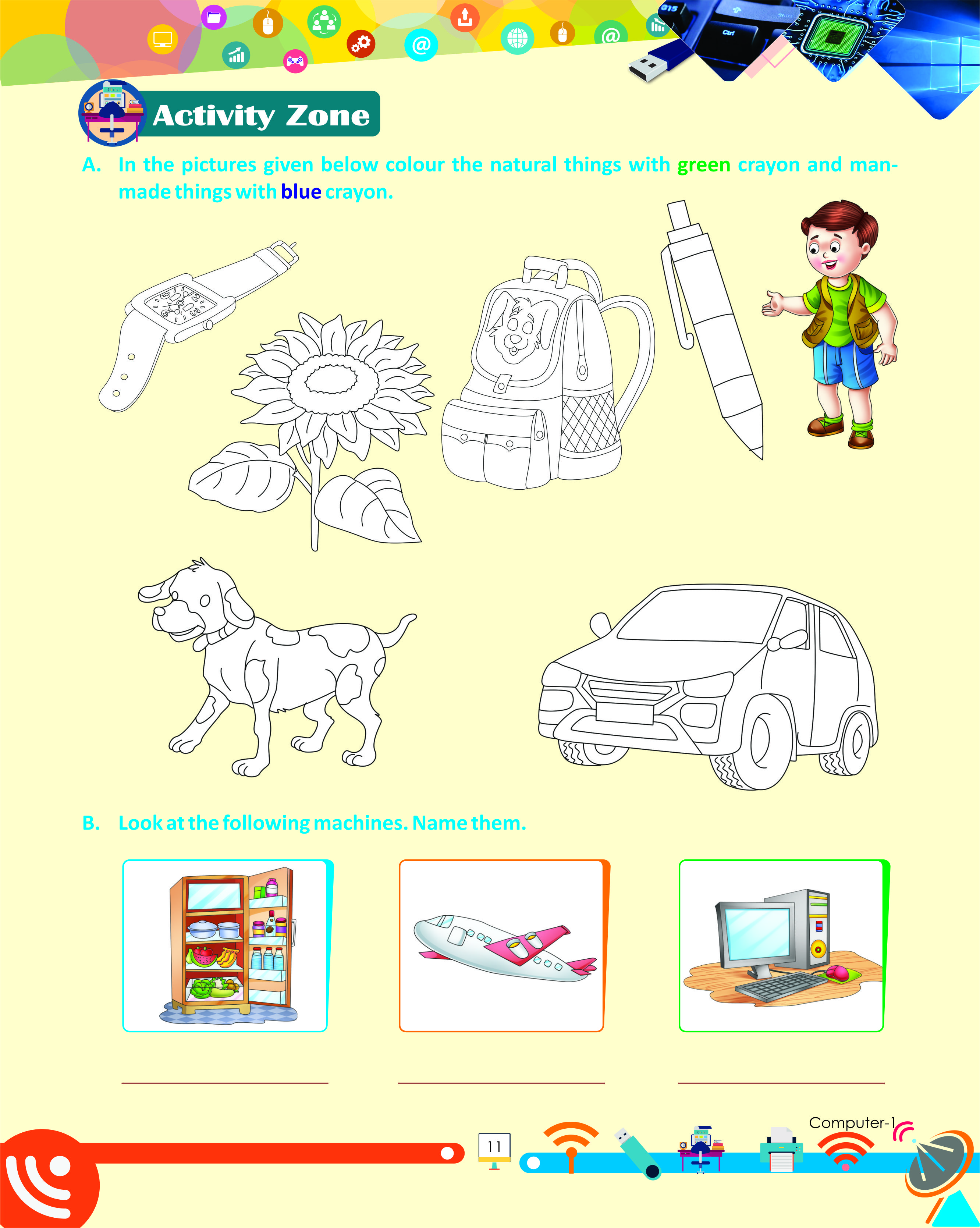 Activity Zone

A. In the pictures given below colour the natural things with green crayon and man-made things with blue crayon.

B. Look at the following machines. Name them.

Computer-1

11